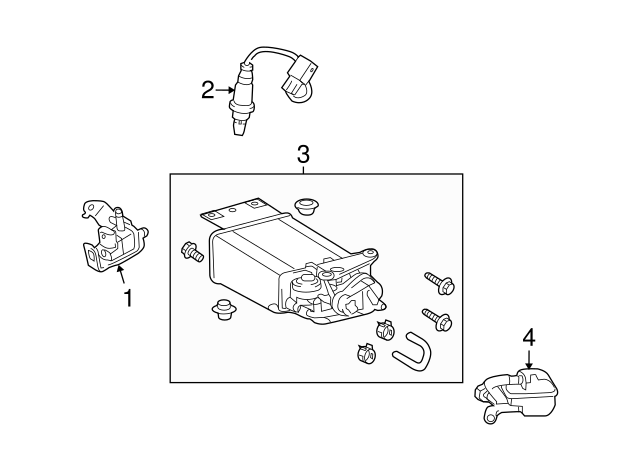 2
3
1
4