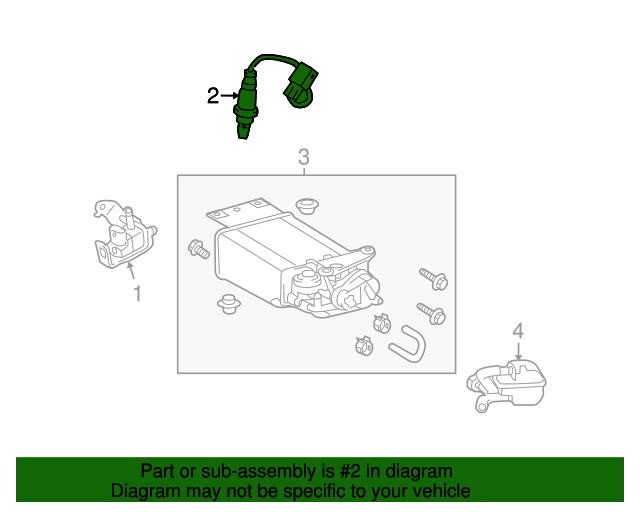 2

3

1

4

Part or sub-assembly is #2 in diagram
Diagram may not be specific to your vehicle