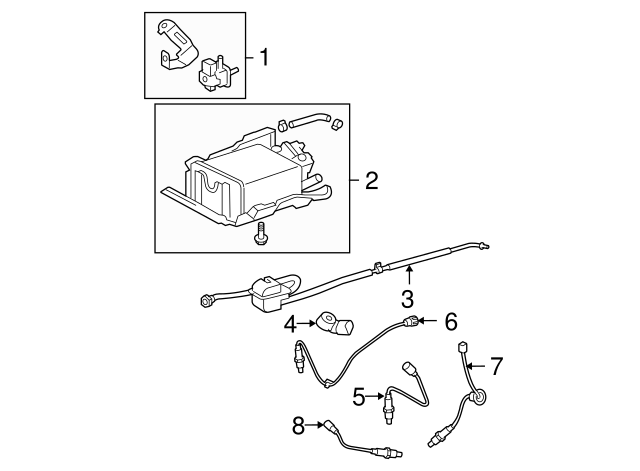 1
2
3
4
6
7
5
8