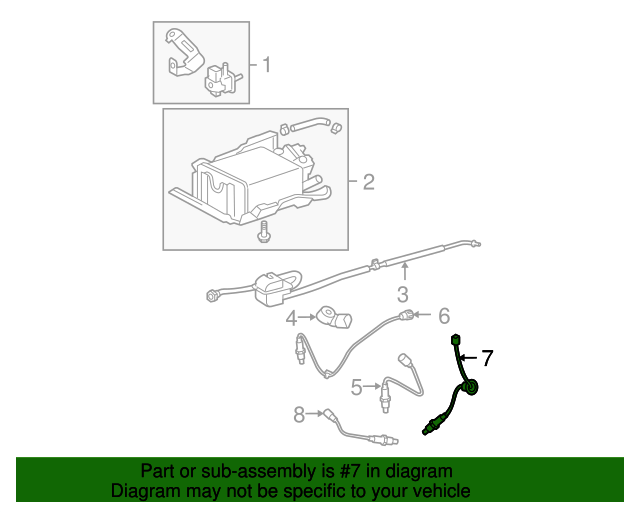 1
2
3
4
6
7
5
8

Part or sub-assembly is #7 in diagram
Diagram may not be specific to your vehicle