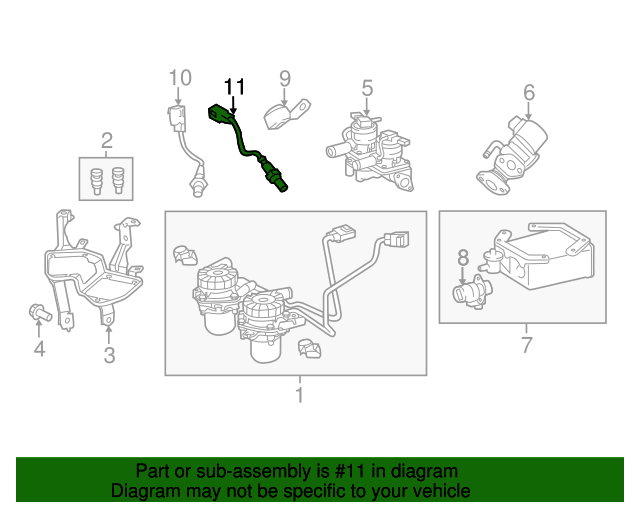 10
11
9
5
6
2
8
4
3
1
7

Part or sub-assembly is #11 in diagram
Diagram may not be specific to your vehicle