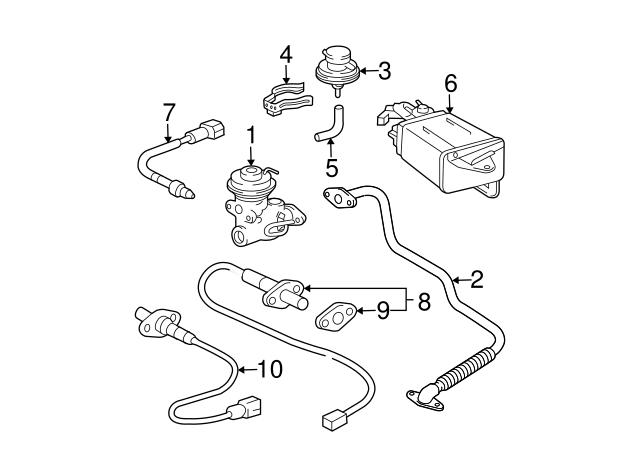 4
3
6
7
1
5
2
8
9
10