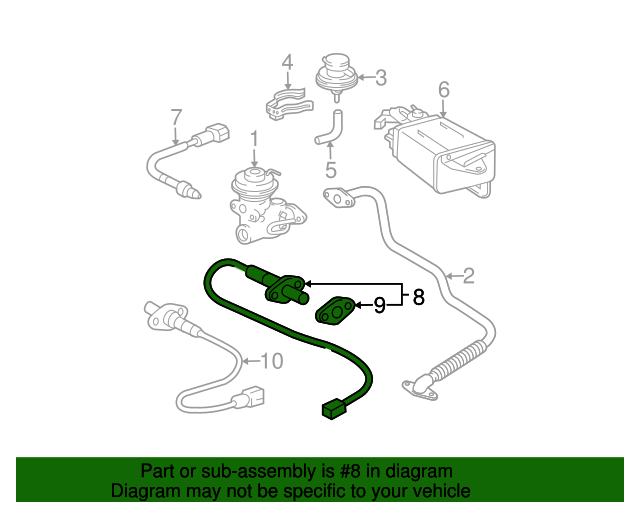 4
3
6
7
1
5
2
8
9
10

Part or sub-assembly is #8 in diagram
Diagram may not be specific to your vehicle