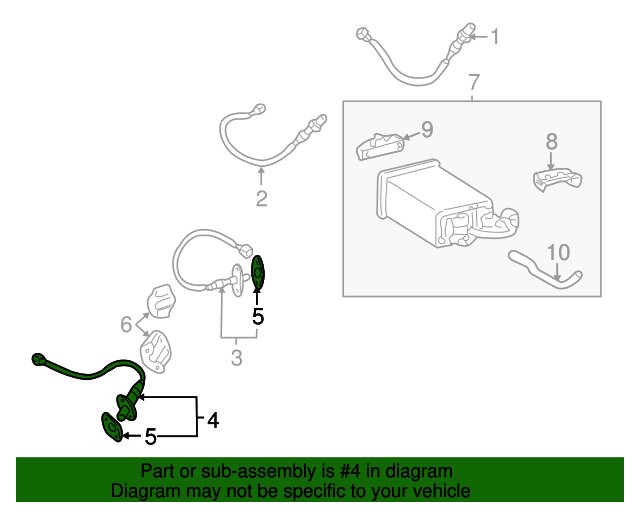 1
7
9
8
2
10
5
6
3
4
5

Part or sub-assembly is #4 in diagram
Diagram may not be specific to your vehicle