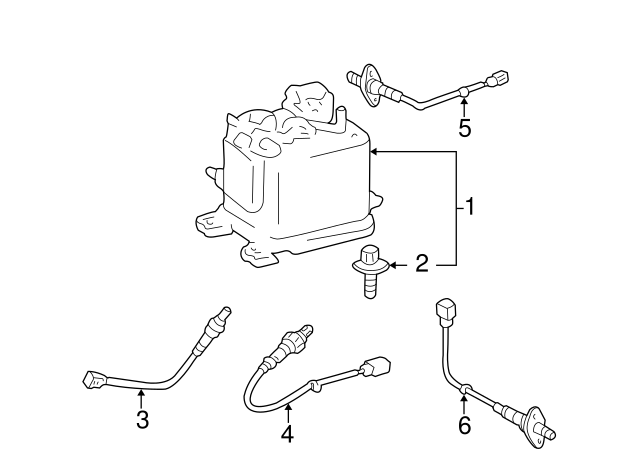 5
1
2
3
4
6