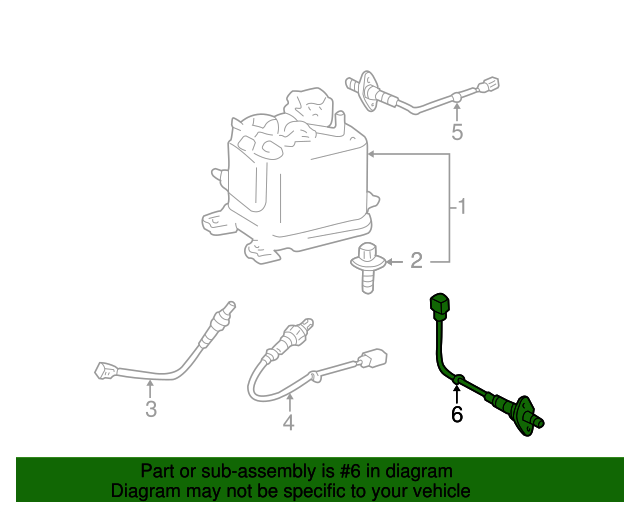 5

1

2

3

4

6

Part or sub-assembly is #6 in diagram
Diagram may not be specific to your vehicle