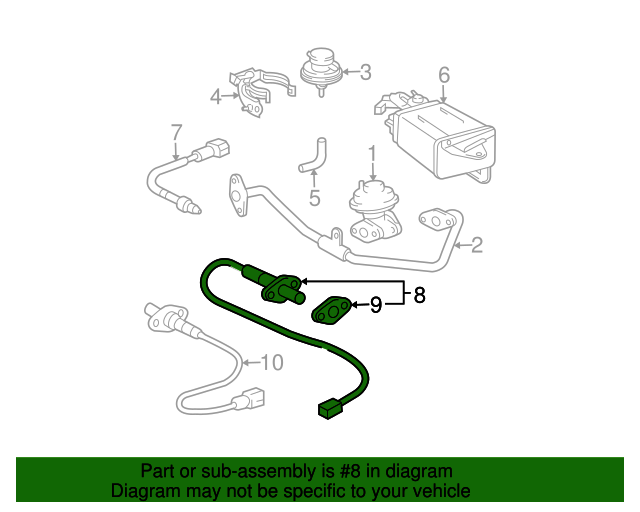 3
6
4
7
1
5
2
8
9
10

Part or sub-assembly is #8 in diagram
Diagram may not be specific to your vehicle