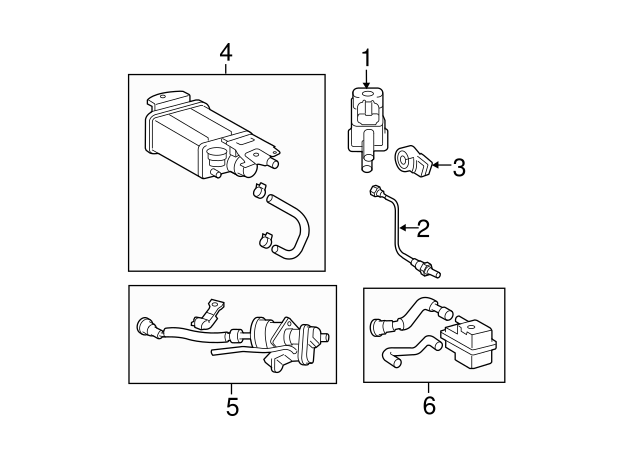 4
1
3
2
5
6