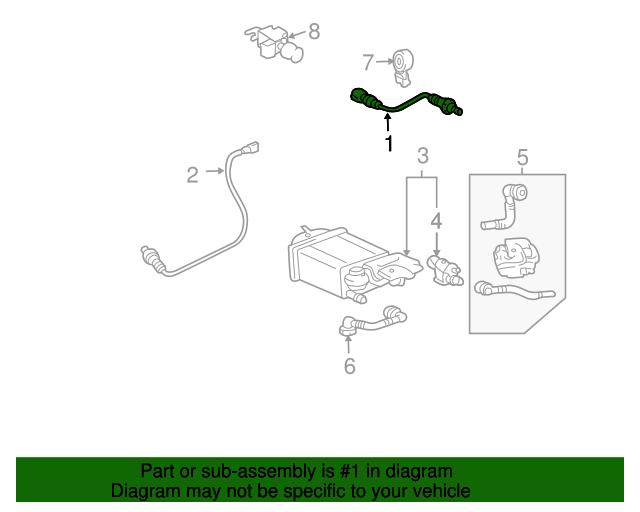 8
7
1
2
3
5
4
6

Part or sub-assembly is #1 in diagram
Diagram may not be specific to your vehicle