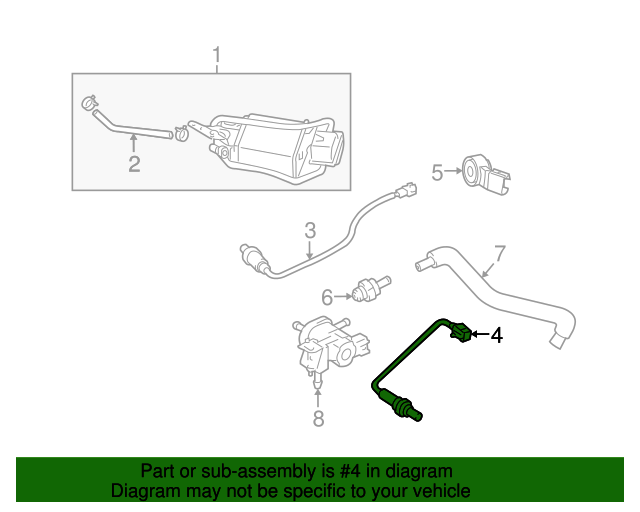 1
2
5
3
7
6
4
8

Part or sub-assembly is #4 in diagram
Diagram may not be specific to your vehicle