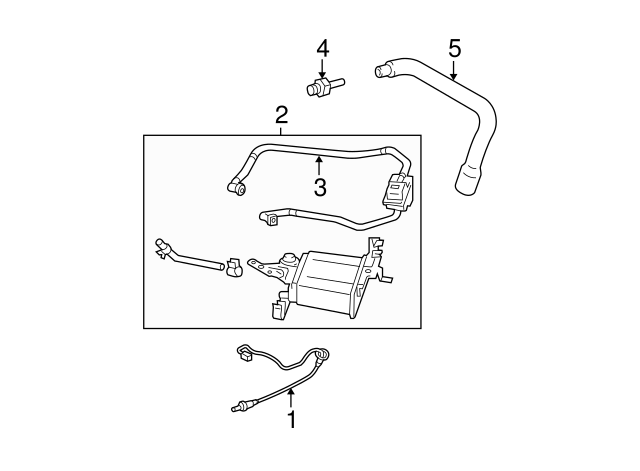 4
5
2
3
1