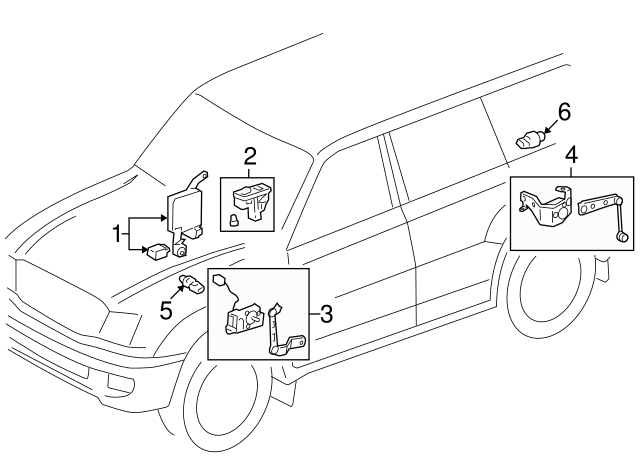 6
2
4
1
5
3