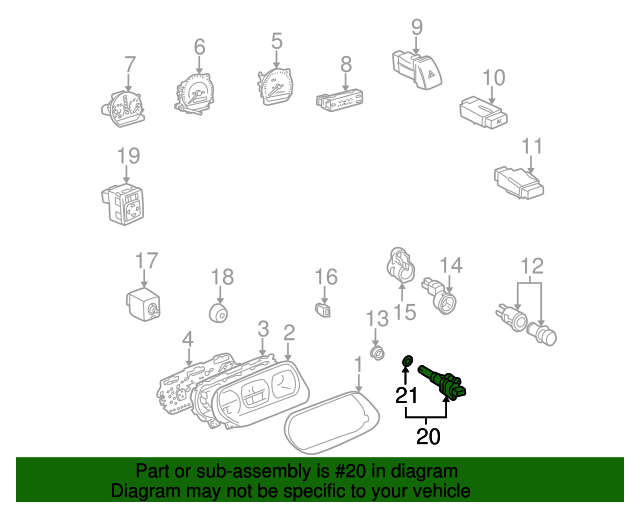 9
6
5
7
8
10
19
11
17
18
16
14
12
15
13
4
3
2
1
21
20
Part or sub-assembly is #20 in diagram
Diagram may not be specific to your vehicle