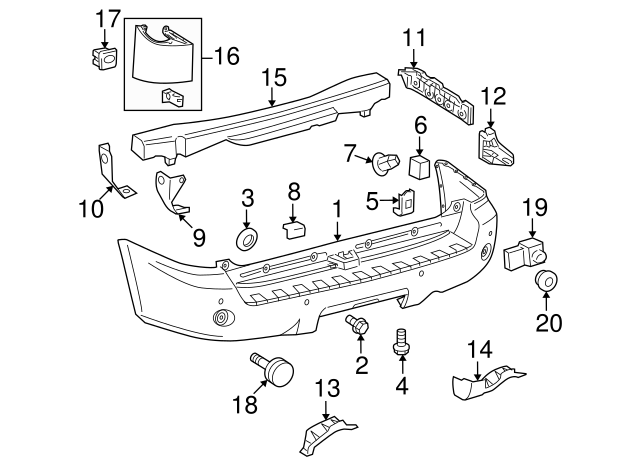 17
16
15
11
12
6
7
10
9
3
8
5
1
19
20
2
4
14
18
13