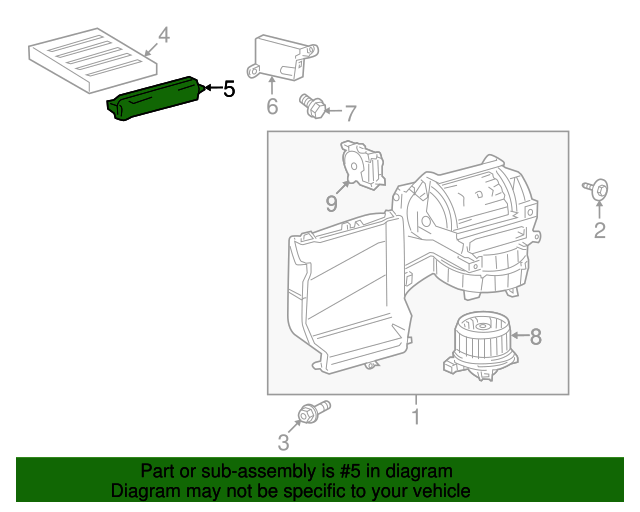 4
5
6
7
9
2
8
1
3

Part or sub-assembly is #5 in diagram
Diagram may not be specific to your vehicle