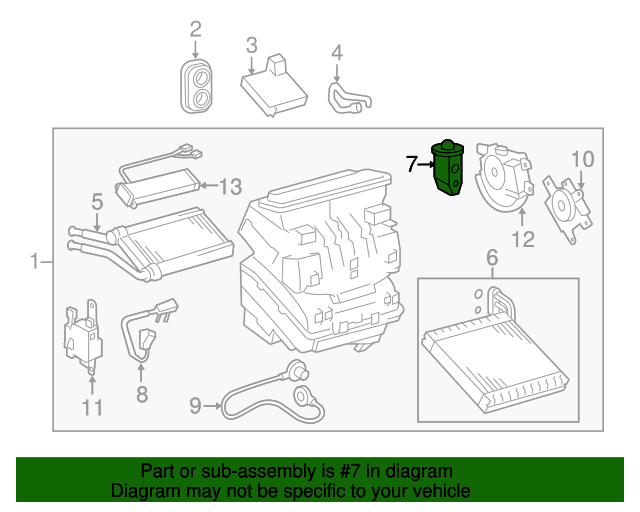 2
3
4
7
10
13
5
12
1
6
11
8
9

Part or sub-assembly is #7 in diagram
Diagram may not be specific to your vehicle