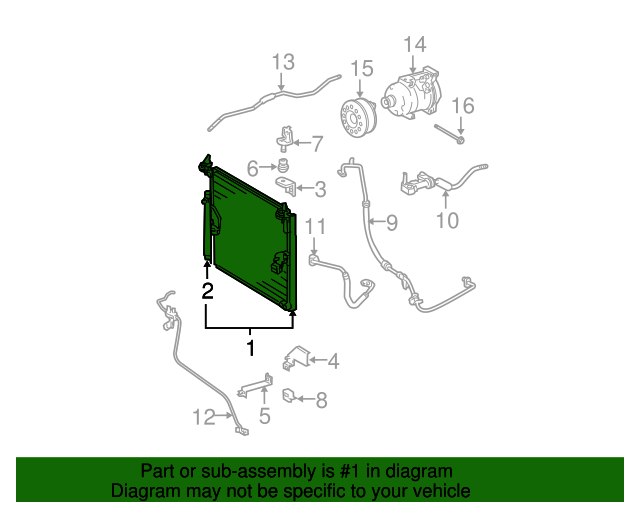 13
14
15
16
7
6
3
11
9
10
2
1
4
5
8
12

Part or sub-assembly is #1 in diagram
Diagram may not be specific to your vehicle