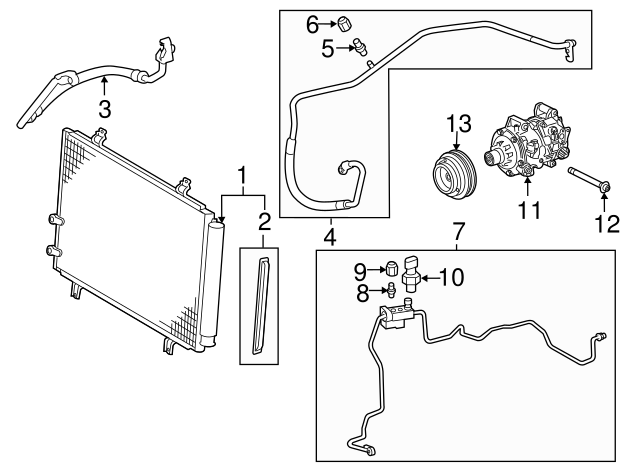 6
5
3
13
1
2
11
12
4
7
9
10
8