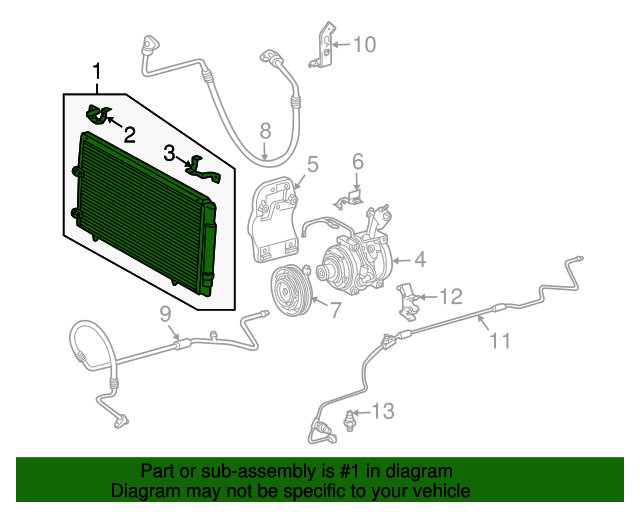 1
2
3
10
8
5
6
4
12
7
9
11
13

Part or sub-assembly is #1 in diagram
Diagram may not be specific to your vehicle