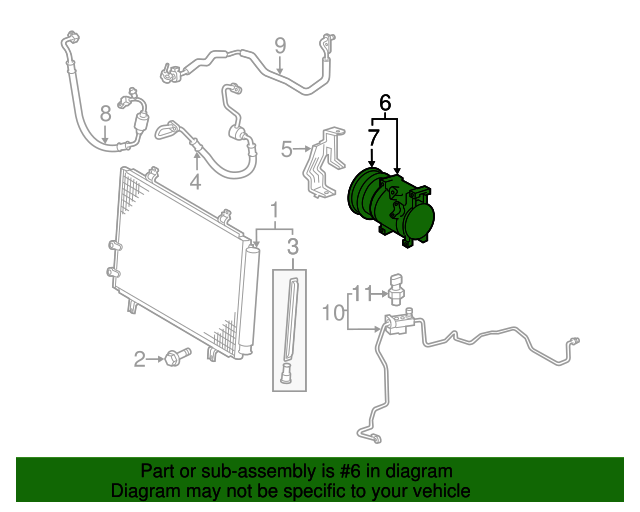 9
8
6
7
5
4
1
3
11
10
2

Part or sub-assembly is #6 in diagram
Diagram may not be specific to your vehicle