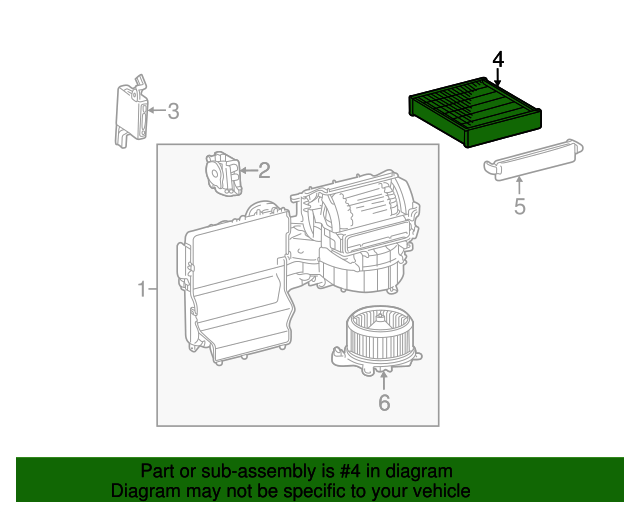 4

3

2

5

1

6

Part or sub-assembly is #4 in diagram
Diagram may not be specific to your vehicle