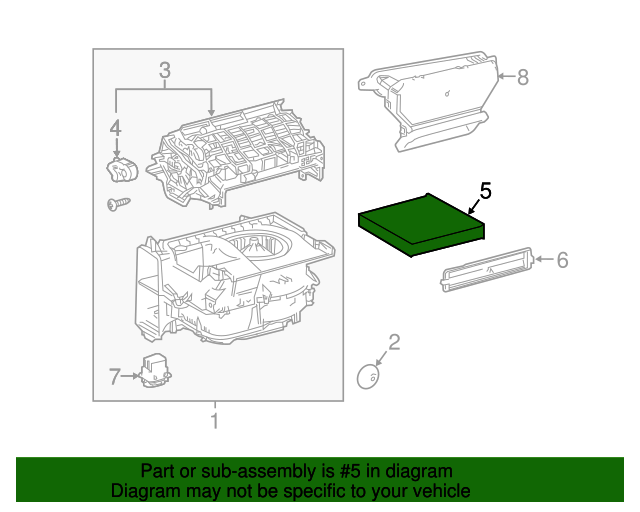 3
4
8
5
6
2
7
1

Part or sub-assembly is #5 in diagram
Diagram may not be specific to your vehicle