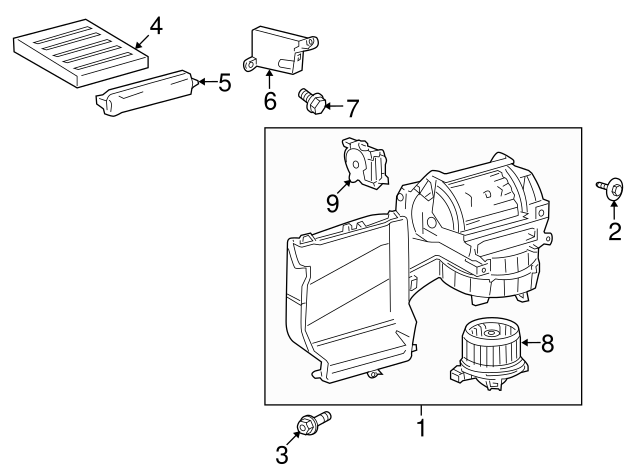 4
5
6
7
9
2
8
1
3