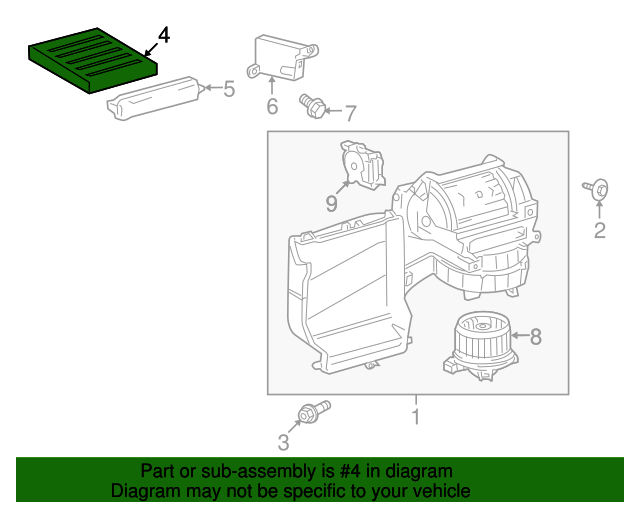 4

5

6

7

9

2

8

1

3

Part or sub-assembly is #4 in diagram
Diagram may not be specific to your vehicle