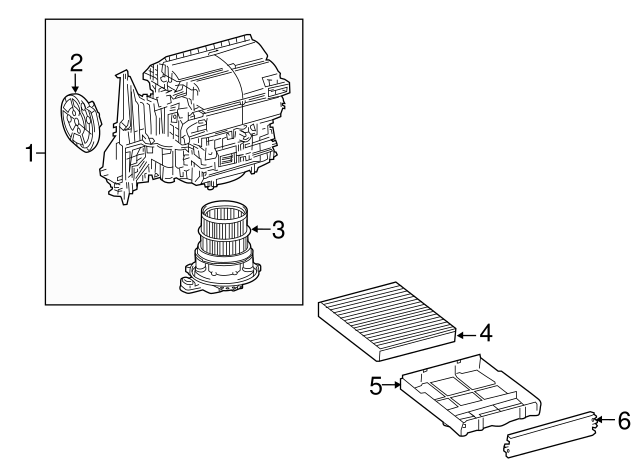 2
1
3
4
5
6