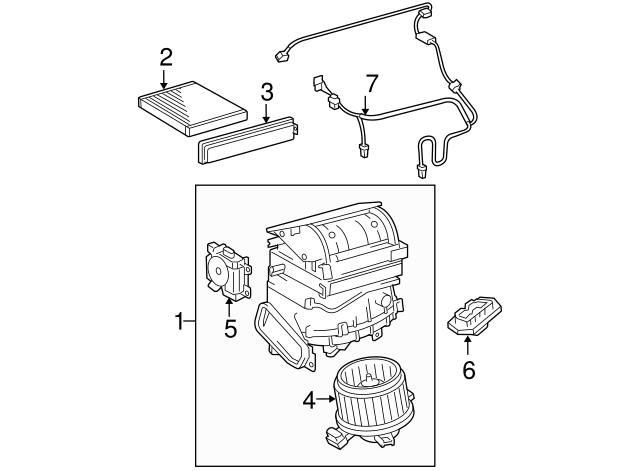 2
3
7
1
5
4
6