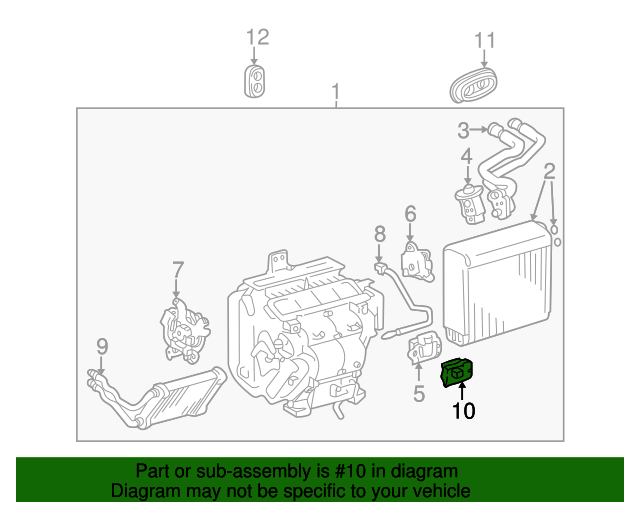 12
11
1
3
4
2
6
8
7
9
5
10

Part or sub-assembly is #10 in diagram
Diagram may not be specific to your vehicle