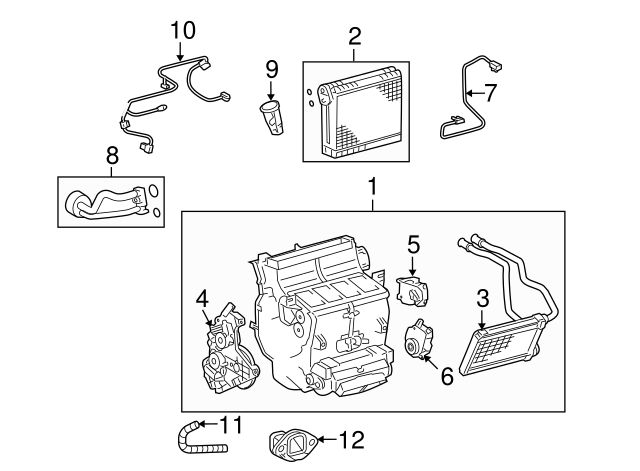 10
9
2
7
8
1
5
4
3
6
11
12