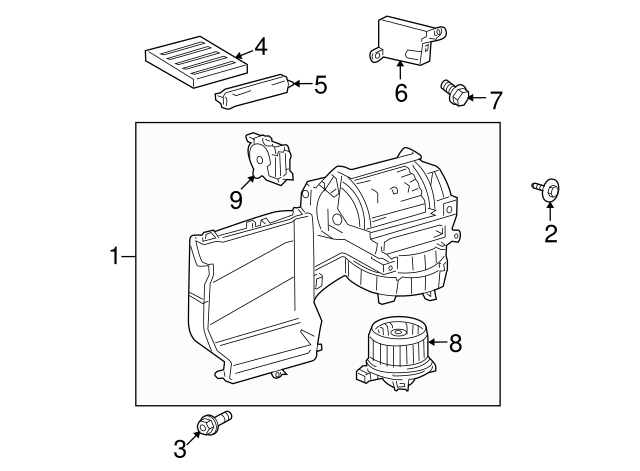 4
5
6
7
9
2
1
8
3