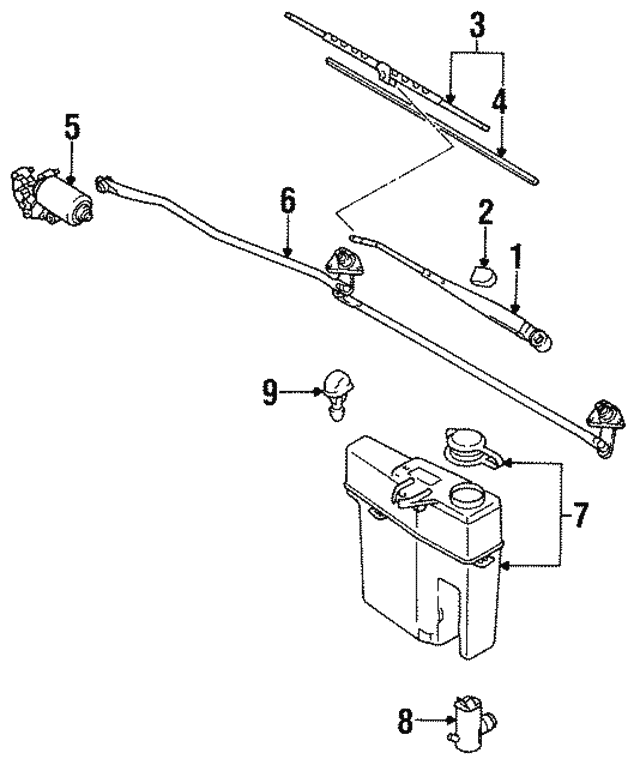 3
4
5
6
2
1
9
7
8