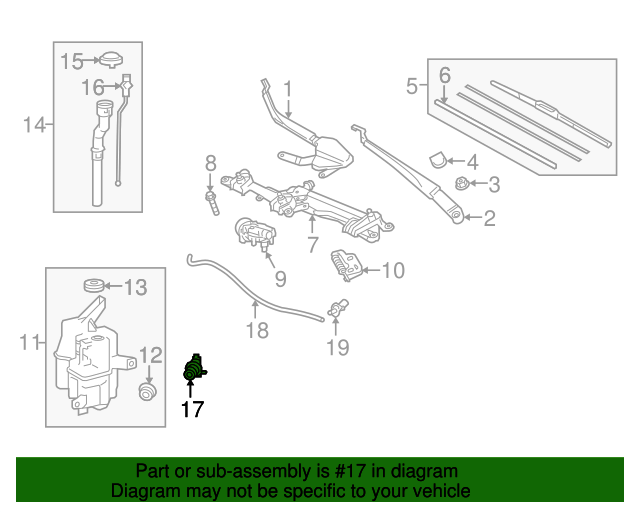 15
16
14
1
5
6
4
3
2
8
7
9
10
13
11
12
18
19
17

Part or sub-assembly is #17 in diagram
Diagram may not be specific to your vehicle