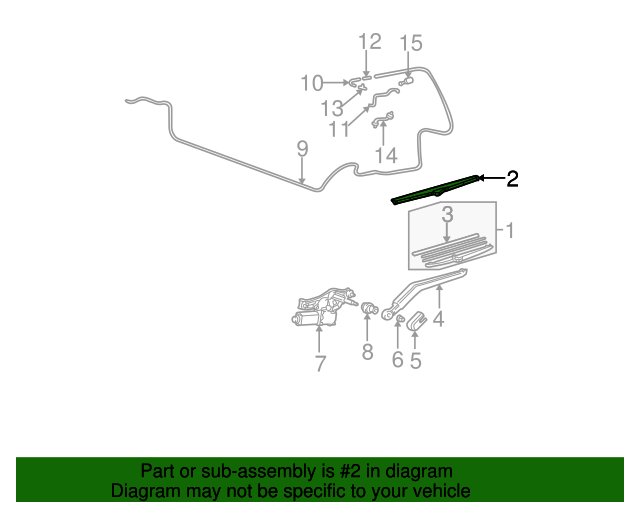 12
15
10
13
11
14
9
2
3
1
4
7
8
6
5

Part or sub-assembly is #2 in diagram
Diagram may not be specific to your vehicle