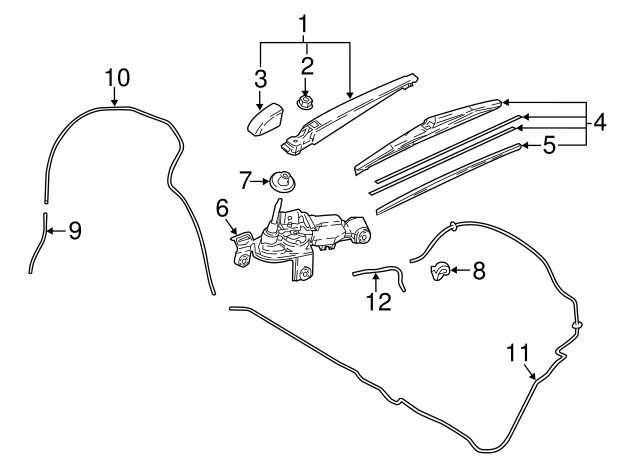 1
2
3
10
4
5
7
6
9
8
12
11