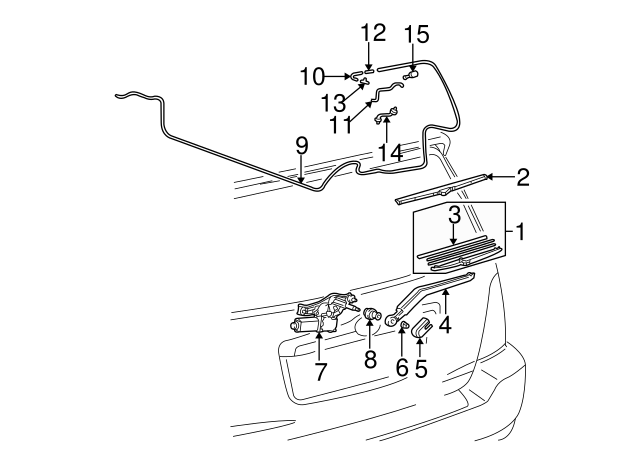 12
15
10
13
11
14
9
2
3
1
4
7
8
6
5