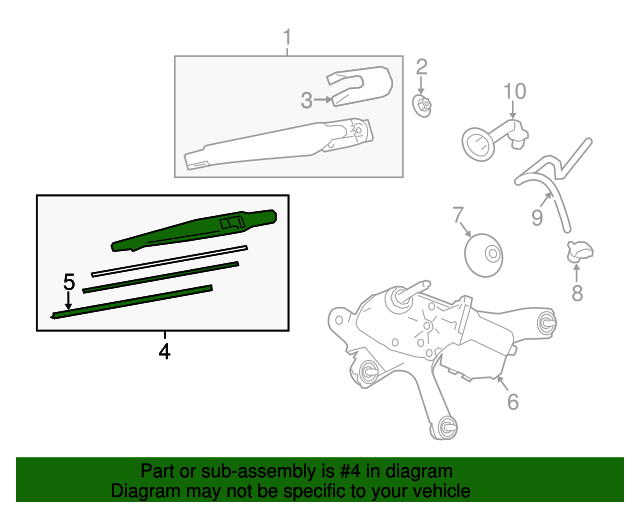 1
2
3
10
9
7
8
5
4
6

Part or sub-assembly is #4 in diagram
Diagram may not be specific to your vehicle