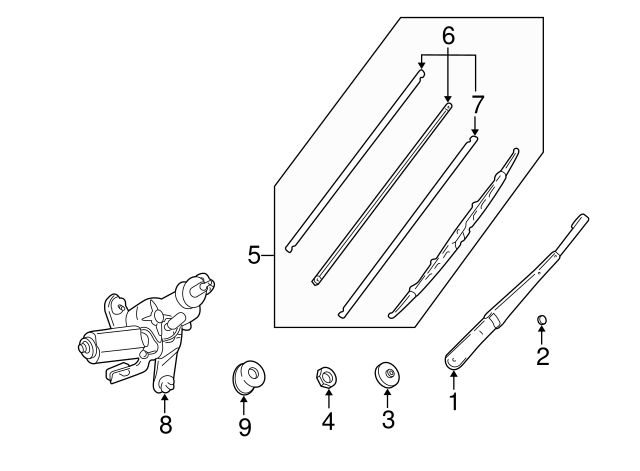 6
7
5
2
1
8
9
4
3