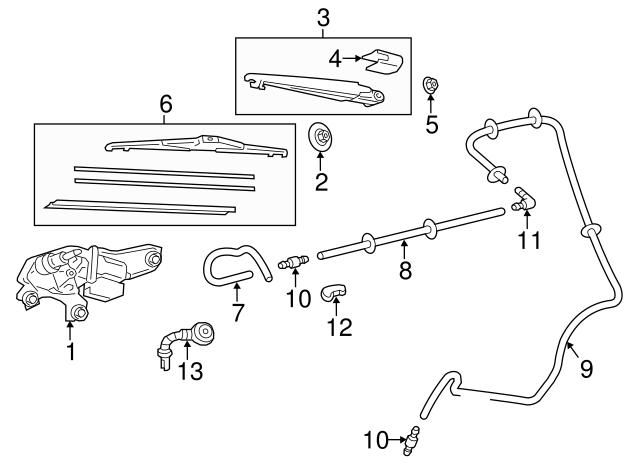 3
4
5
6
2
11
8
10
7
12
1
13
9
10