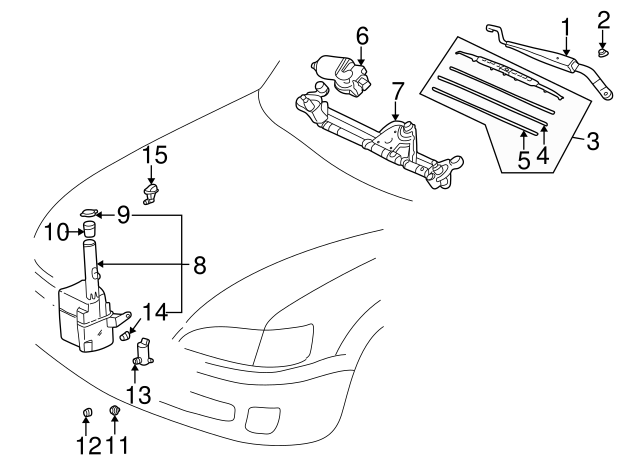 1
2
6
7
3
5
4
15
9
10
8
14
13
12
11