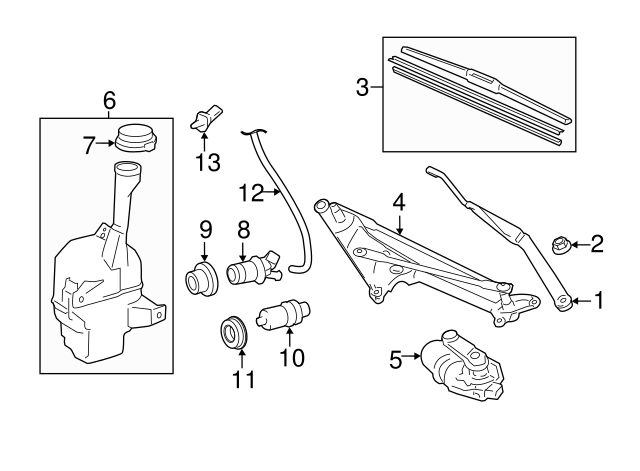 3
6
7
13
12
4
9
8
2
1
10
11
5