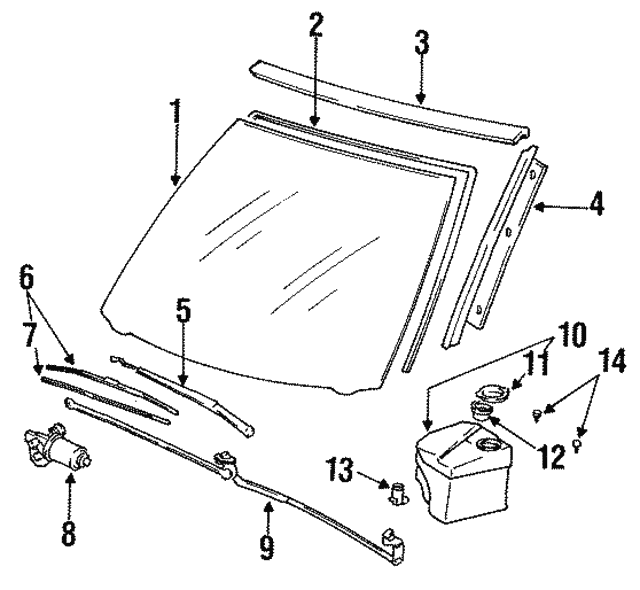 2
3
1
4
6
7
5
10
11
14
12
13
8
9