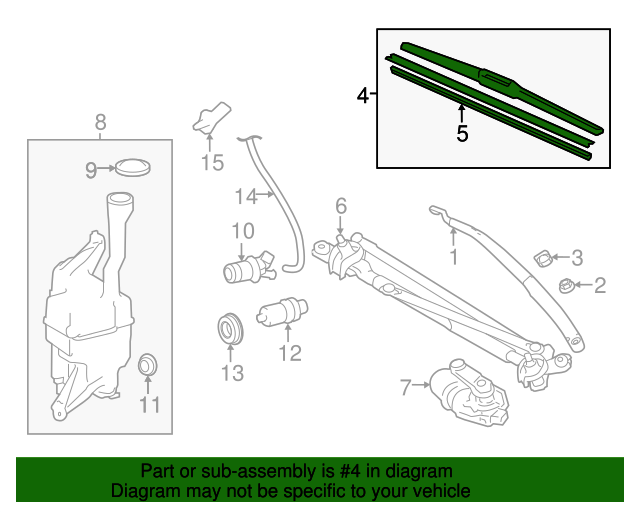 4
5
8
9
15
14
10
6
1
3
2
13
12
11
7

Part or sub-assembly is #4 in diagram
Diagram may not be specific to your vehicle