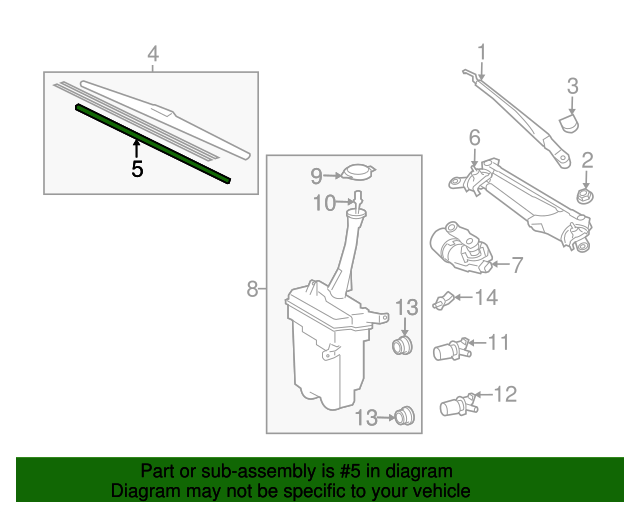 4
5
1
3
6
2
9
10
8
7
14
13
11
12
13

Part or sub-assembly is #5 in diagram
Diagram may not be specific to your vehicle