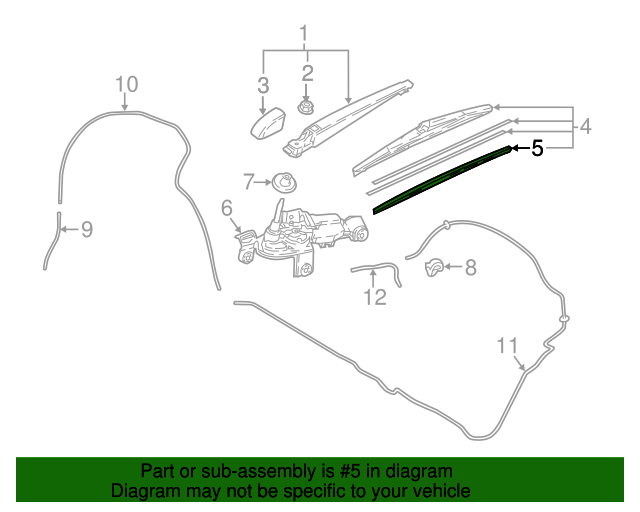 1
2
3
10
4
5
7
6
9
8
12
11

Part or sub-assembly is #5 in diagram
Diagram may not be specific to your vehicle