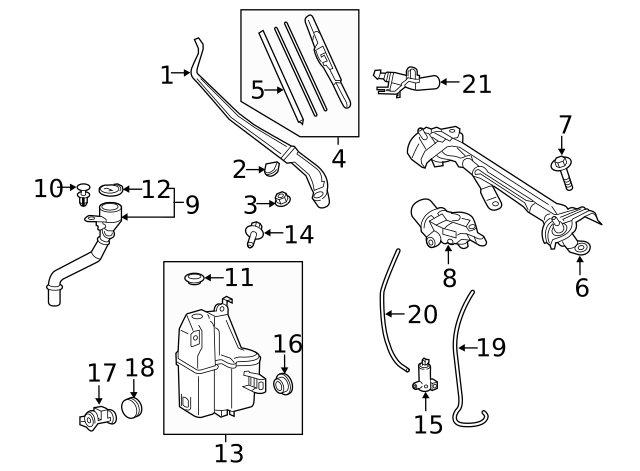 1
5
4
21
7
2
10
12
9
3
14
8
6
11
20
16
19
17
18
15
13