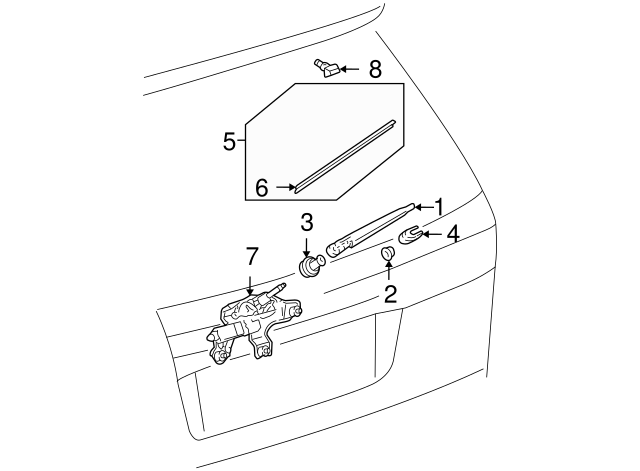 8
5
6
1
3
4
7
2