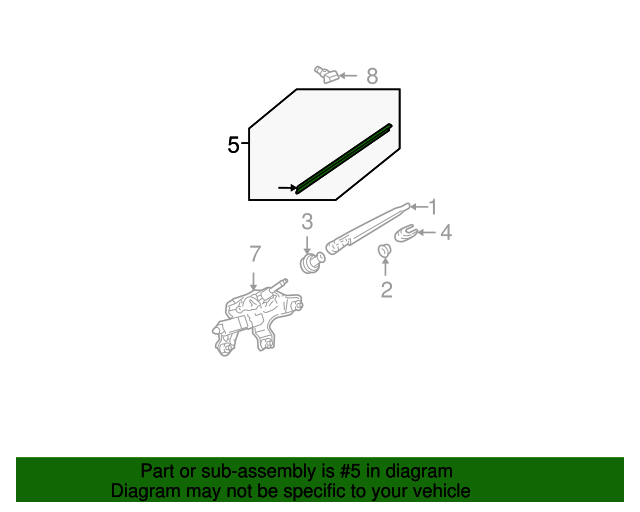 8
5
1
3
4
7
2

Part or sub-assembly is #5 in diagram
Diagram may not be specific to your vehicle